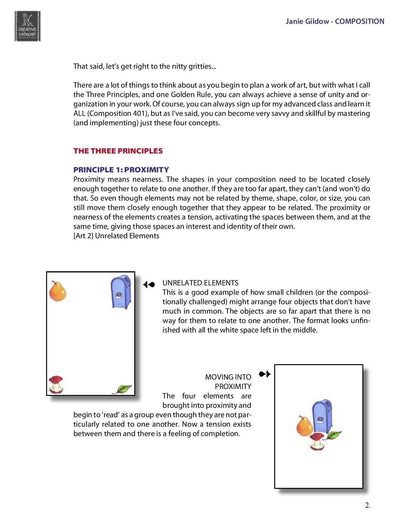 CREATIVE CATALYST

Janie Gildow - COMPOSITION

That said, let's get right to the nitty gritties...

There are a lot of things to think about as you begin to plan a work of art, but with what I call the Three Principles, and one Golden Rule, you can always achieve a sense of unity and organization in your work. Of course, you can always sign up for my advanced class and learn it ALL (Composition 401), but as I've said, you can become very savvy and skillful by mastering (and implementing) just these four concepts.

THE THREE PRINCIPLES

PRINCIPLE 1: PROXIMITY
Proximity means nearness. The shapes in your composition need to be located closely enough together to relate to one another. If they are too far apart, they can't (and won't) do that. So even though elements may not be related by theme, shape, color, or size, you can still move them closely enough together that they appear to be related. The proximity or nearness of the elements creates a tension, activating the spaces between them, and at the same time, giving those spaces an interest and identity of their own.
[Art 2] Unrelated Elements

UNRELATED ELEMENTS
This is a good example of how small children (or the compositionally challenged) might arrange four objects that don't have much in common. The objects are so far apart that there is no way for them to relate to one another. The format looks unfinished with all the white space left in the middle.

MOVING INTO PROXIMITY
The four elements are brought into proximity and begin to 'read' as a group even though they are not particularly related to one another. Now a tension exists between them and there is a feeling of completion.

2.