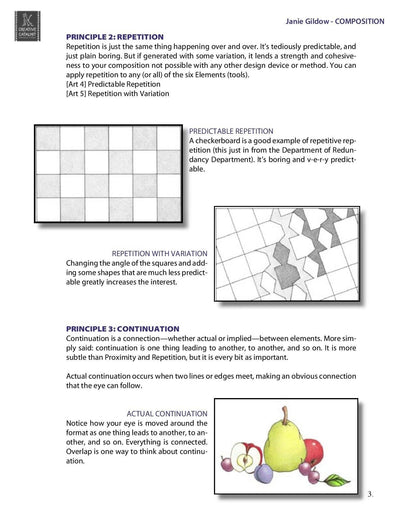 CREATIVE CATALYST

Janie Gildow - COMPOSITION

PRINCIPLE 2: REPETITION
Repetition is just the same thing happening over and over. It's tediously predictable, and just plain boring. But if generated with some variation, it lends a strength and cohesiveness to your composition not possible with any other design device or method. You can apply repetition to any (or all) of the six Elements (tools).
[Art 4] Predictable Repetition
[Art 5] Repetition with Variation

PREDICTABLE REPETITION
A checkerboard is a good example of repetitive repetition (this just in from the Department of Redundancy Department). It's boring and v-e-r-y predictable.

REPETITION WITH VARIATION
Changing the angle of the squares and adding some shapes that are much less predictable greatly increases the interest.

PRINCIPLE 3: CONTINUATION
Continuation is a connection—whether actual or implied—between elements. More simply said: continuation is one thing leading to another, to another, and so on. It is more subtle than Proximity and Repetition, but it is every bit as important.

Actual continuation occurs when two lines or edges meet, making an obvious connection that the eye can follow.

ACTUAL CONTINUATION
Notice how your eye is moved around the format as one thing leads to another, to another, and so on. Everything is connected. Overlap is one way to think about continuation.

3.