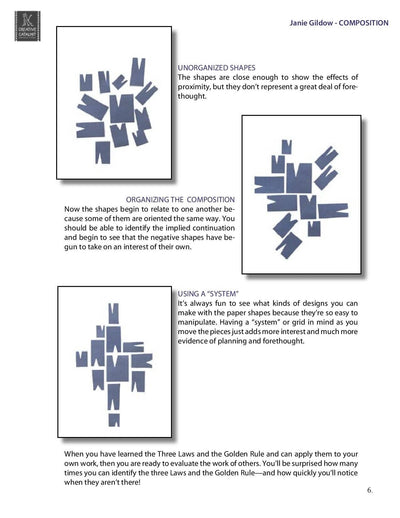 CREATIVE CATALYST

Janie Gildow - COMPOSITION

UNORGANIZED SHAPES
The shapes are close enough to show the effects of proximity, but they don't represent a great deal of forethought.

ORGANIZING THE COMPOSITION
Now the shapes begin to relate to one another because some of them are oriented the same way. You should be able to identify the implied continuation and begin to see that the negative shapes have begun to take on an interest of their own.

USING A "SYSTEM"
It's always fun to see what kinds of designs you can make with the paper shapes because they're so easy to manipulate. Having a "system" or grid in mind as you move the pieces just adds more interest and much more evidence of planning and forethought.

When you have learned the Three Laws and the Golden Rule and can apply them to your own work, then you are ready to evaluate the work of others. You'll be surprised how many times you can identify the three Laws and the Golden Rule—and how quickly you'll notice when they aren't there!

6.