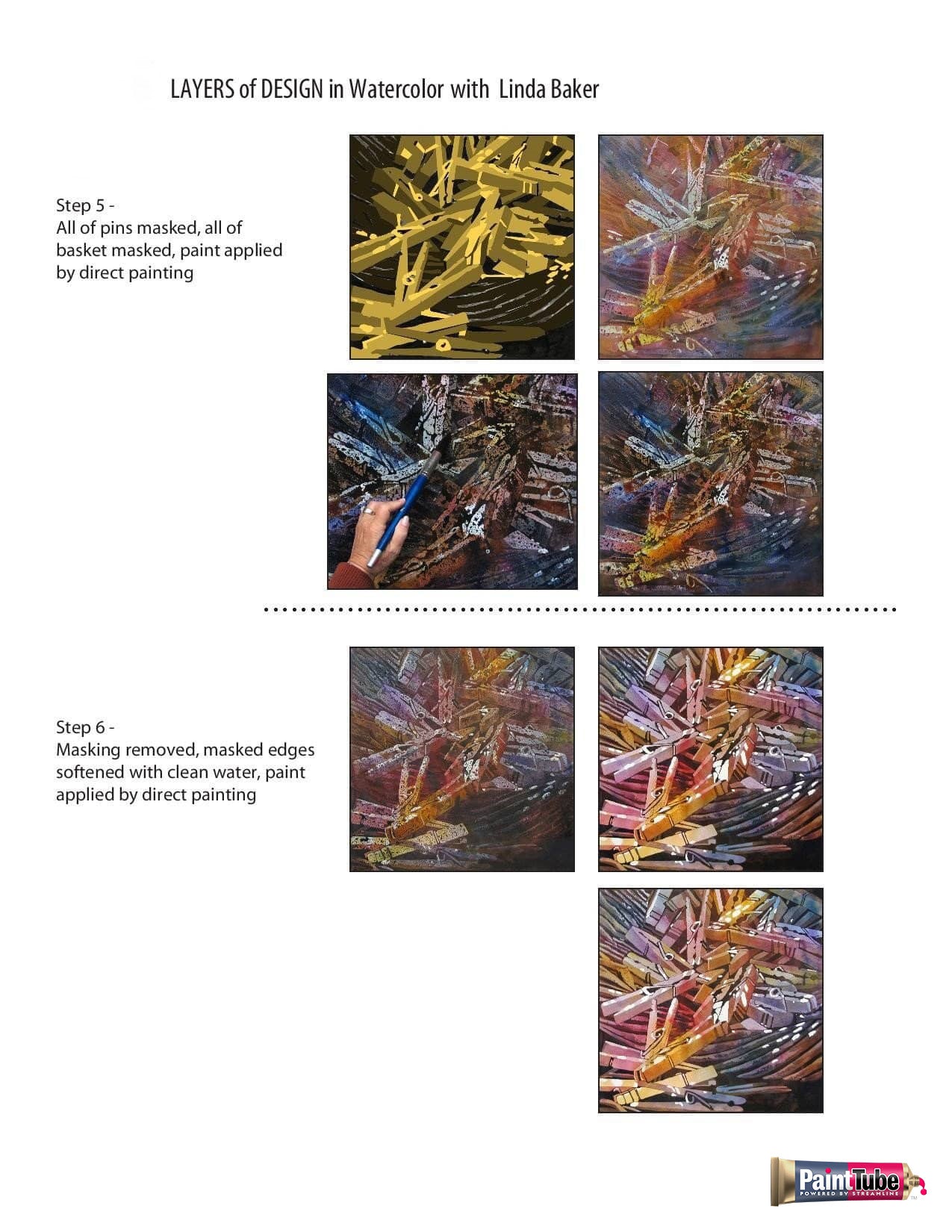 LAYERS of DESIGN in Watercolor with Linda Baker

Step 5 -
All of pins masked, all of basket masked, paint applied by direct painting

Step 6 -
Masking removed, masked edges softened with clean water, paint applied by direct painting

PaintTube
POWERED BY STREAMLINE