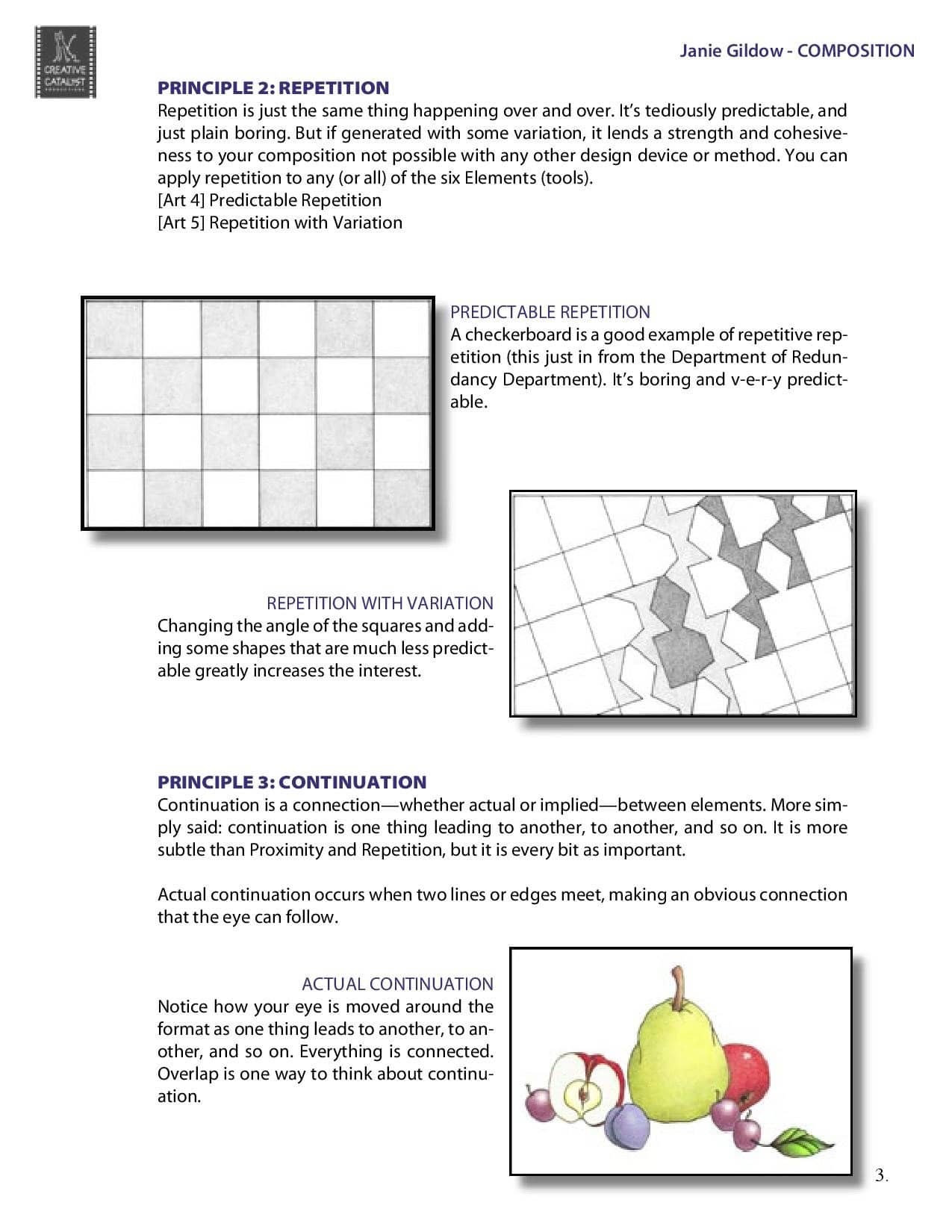 CREATIVE CATALYST

Janie Gildow - COMPOSITION

PRINCIPLE 2: REPETITION
Repetition is just the same thing happening over and over. It's tediously predictable, and just plain boring. But if generated with some variation, it lends a strength and cohesiveness to your composition not possible with any other design device or method. You can apply repetition to any (or all) of the six Elements (tools).
[Art 4] Predictable Repetition
[Art 5] Repetition with Variation

PREDICTABLE REPETITION
A checkerboard is a good example of repetitive repetition (this just in from the Department of Redundancy Department). It's boring and v-e-r-y predictable.

REPETITION WITH VARIATION
Changing the angle of the squares and adding some shapes that are much less predictable greatly increases the interest.

PRINCIPLE 3: CONTINUATION
Continuation is a connection—whether actual or implied—between elements. More simply said: continuation is one thing leading to another, to another, and so on. It is more subtle than Proximity and Repetition, but it is every bit as important.

Actual continuation occurs when two lines or edges meet, making an obvious connection that the eye can follow.

ACTUAL CONTINUATION
Notice how your eye is moved around the format as one thing leads to another, to another, and so on. Everything is connected. Overlap is one way to think about continuation.

3.