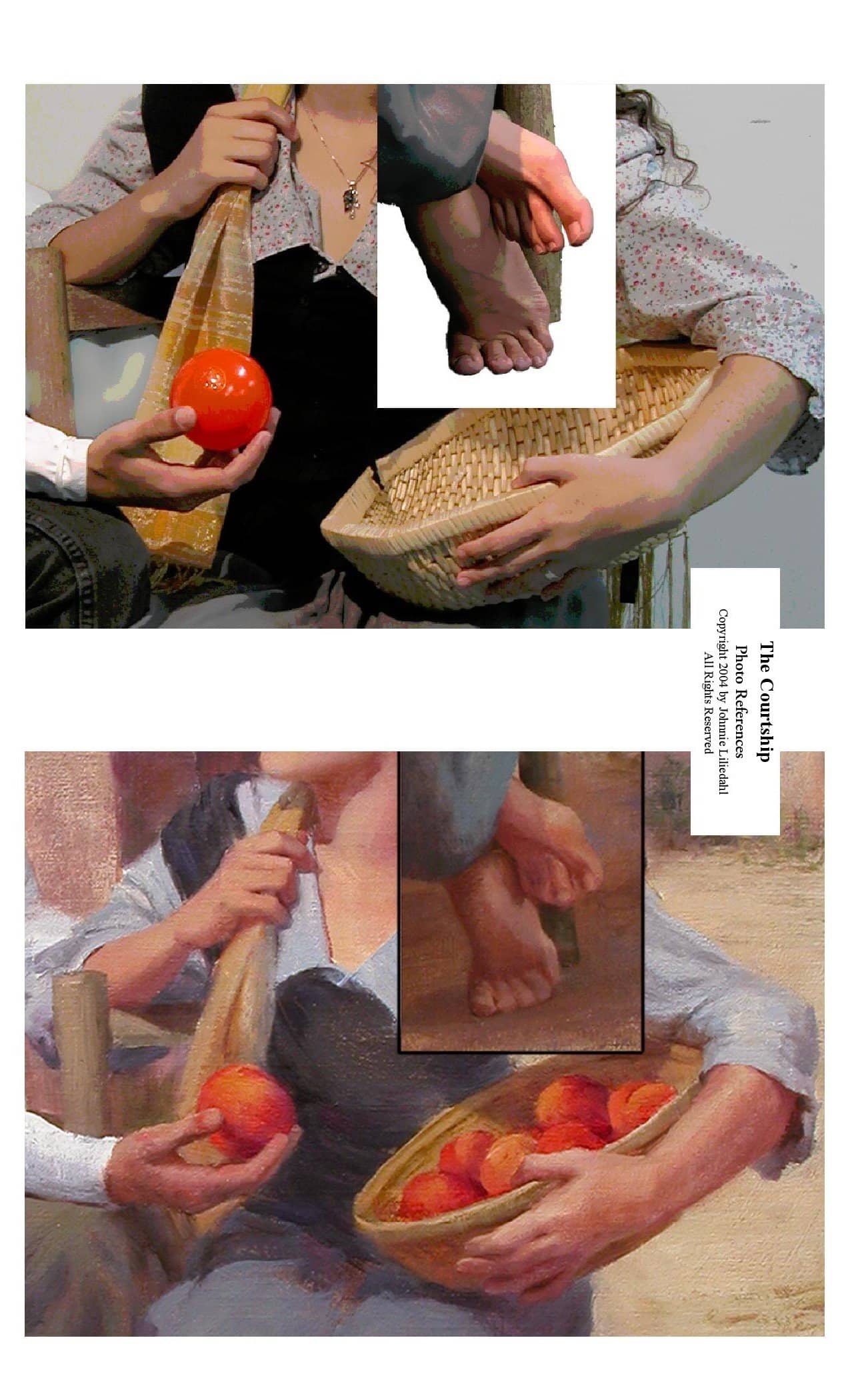 The Courtship
Photo References
Copyright 2004 by Johnnie Liliedahl
All Rights Reserved