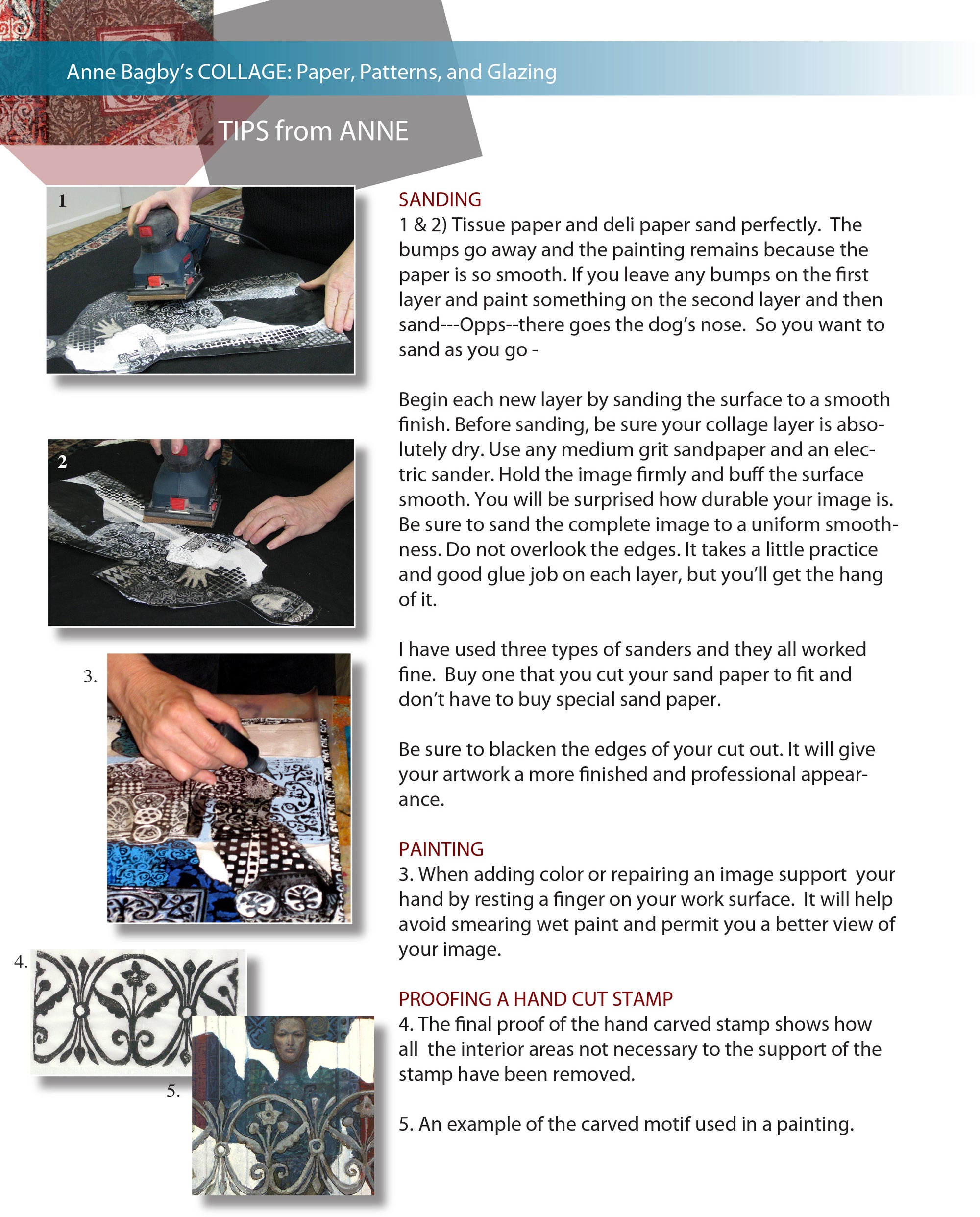 Anne Bagby's COLLAGE: Paper, Patterns, and Glazing

TIPS from ANNE

1

2

3.

4.

5.

SANDING
1 & 2) Tissue paper and deli paper sand perfectly. The bumps go away and the painting remains because the paper is so smooth. If you leave any bumps on the first layer and paint something on the second layer and then sand---Opps--there goes the dog's nose. So you want to sand as you go -

Begin each new layer by sanding the surface to a smooth finish. Before sanding, be sure your collage layer is absolutely dry. Use any medium grit sandpaper and an electric sander. Hold the image firmly and buff the surface smooth. You will be surprised how durable your image is. Be sure to sand the complete image to a uniform smoothness. Do not overlook the edges. It takes a little practice and good glue job on each layer, but you'll get the hang of it.

I have used three types of sanders and they all worked fine. Buy one that you cut your sand paper to fit and don't have to buy special sand paper.

Be sure to blacken the edges of your cut out. It will give your artwork a more finished and professional appearance.

PAINTING
3. When adding color or repairing an image support your hand by resting a finger on your work surface. It will help avoid smearing wet paint and permit you a better view of your image.

PROOFING A HAND CUT STAMP
4. The final proof of the hand carved stamp shows how all the interior areas not necessary to the support of the stamp have been removed.

5. An example of the carved motif used in a painting.